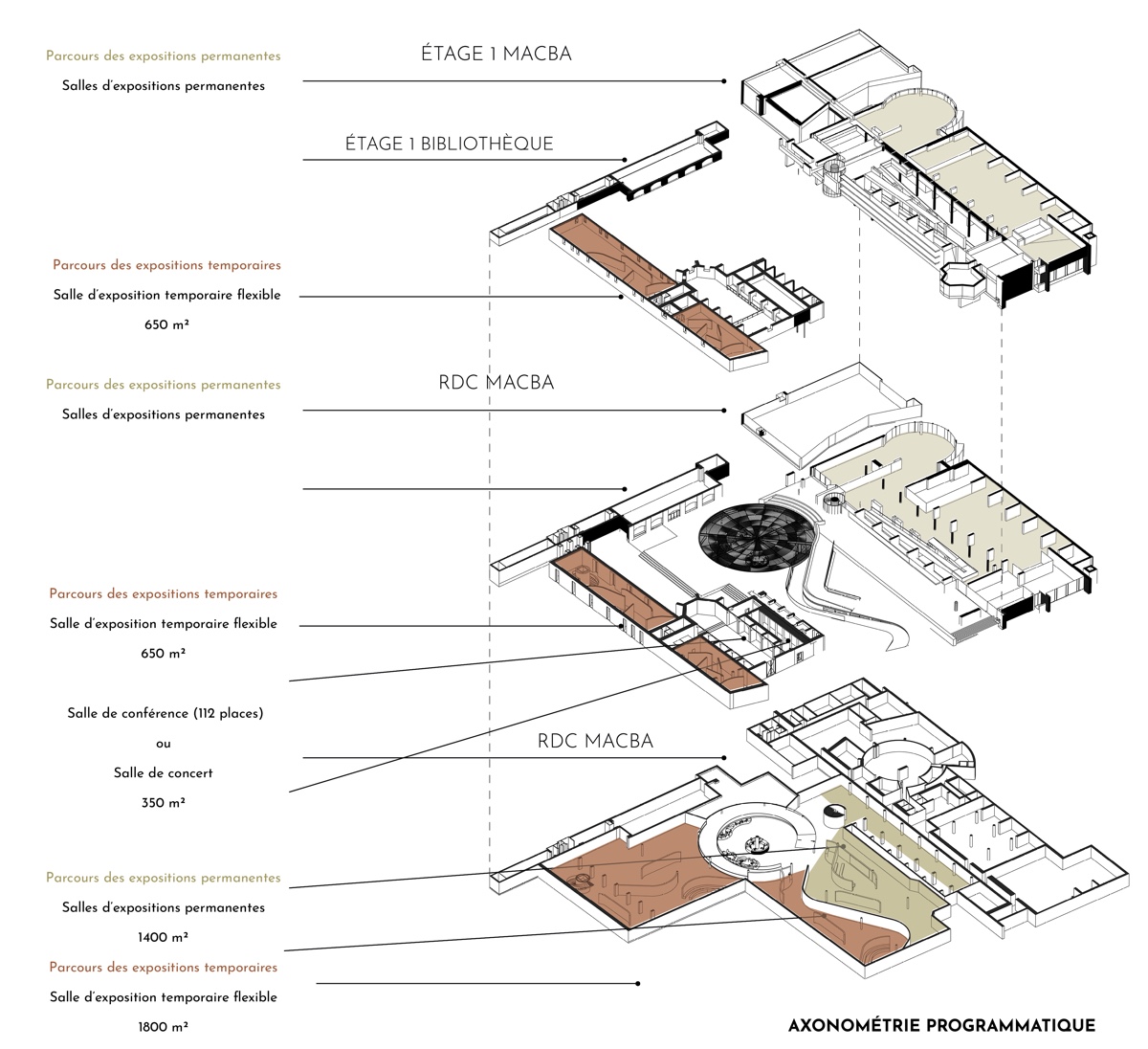 Parcours des expositions permanentes

Salles d'expositions permanentes

ÉTAGE 1 MACBA

ÉTAGE 1 BIBLIOTHÈQUE

Parcours des expositions temporaires

Salle d'exposition temporaire flexible

650 m²

Parcours des expositions permanentes

Salles d'expositions permanentes

RDC MACBA

Parcours des expositions temporaires

Salle d'exposition temporaire flexible

650 m²

Salle de conférence (112 places)

ou

Salle de concert

350 m²

RDC MACBA

Parcours des expositions permanentes

Salles d'expositions permanentes

1400 m²

Parcours des expositions temporaires

Salle d'exposition temporaire flexible

1800 m²

AXONOMÉTRIE PROGRAMMATIQUE