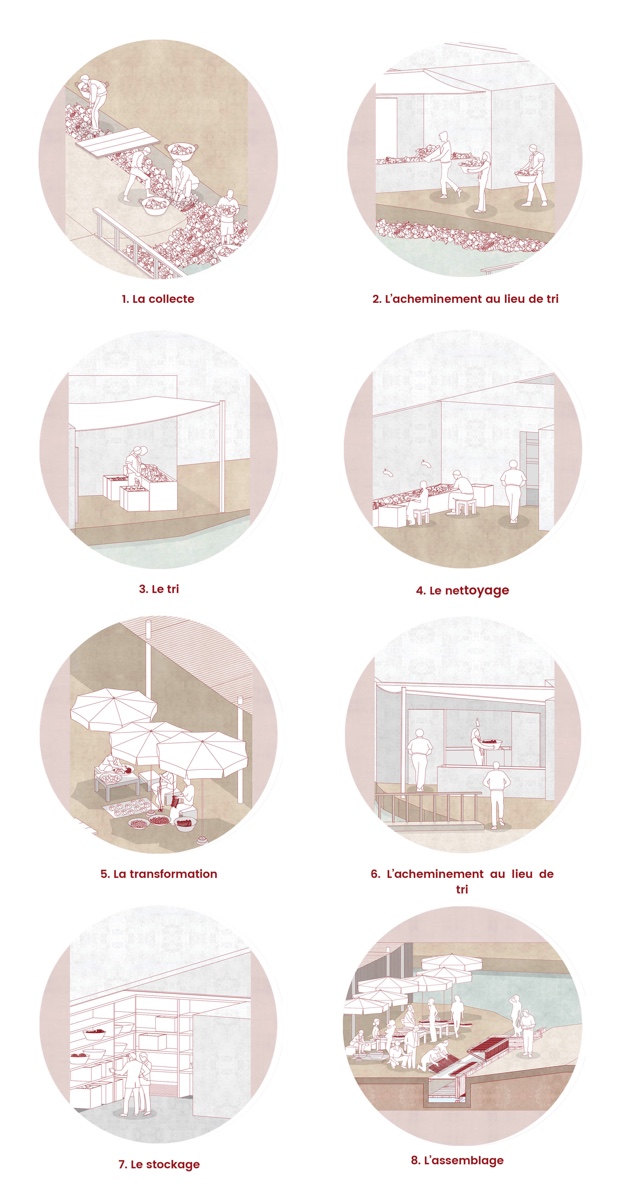 1. La collecte

2. L'acheminement au lieu de tri

3. Le tri

4. Le nettoyage

5. La transformation

6. L'acheminement au lieu de tri

7. Le stockage

8. L'assemblage