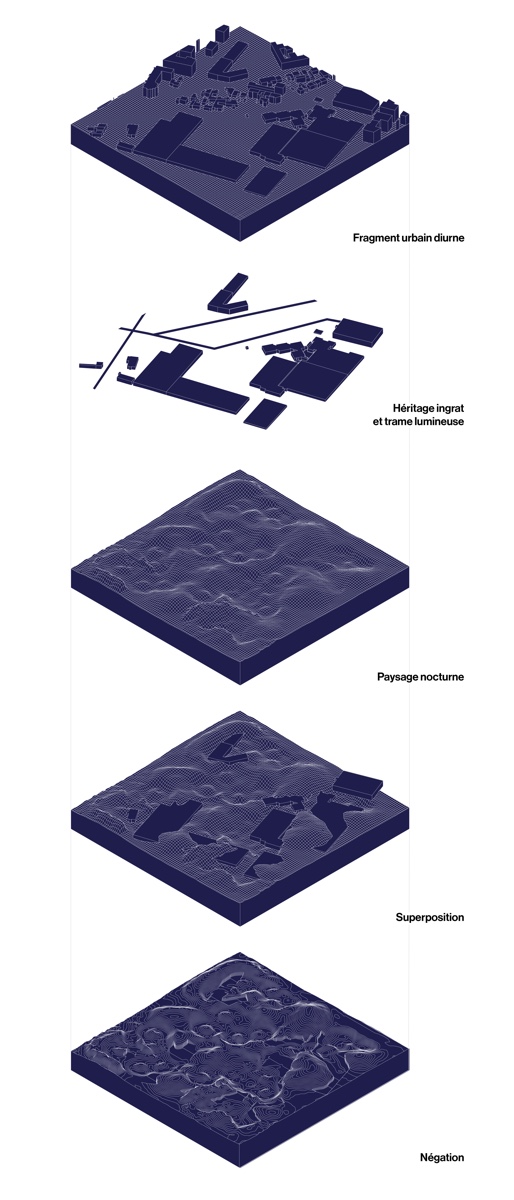 Fragment urbain diurne

Héritage ingrat
et trame lumineuse

Paysage nocturne

Superposition

Négation